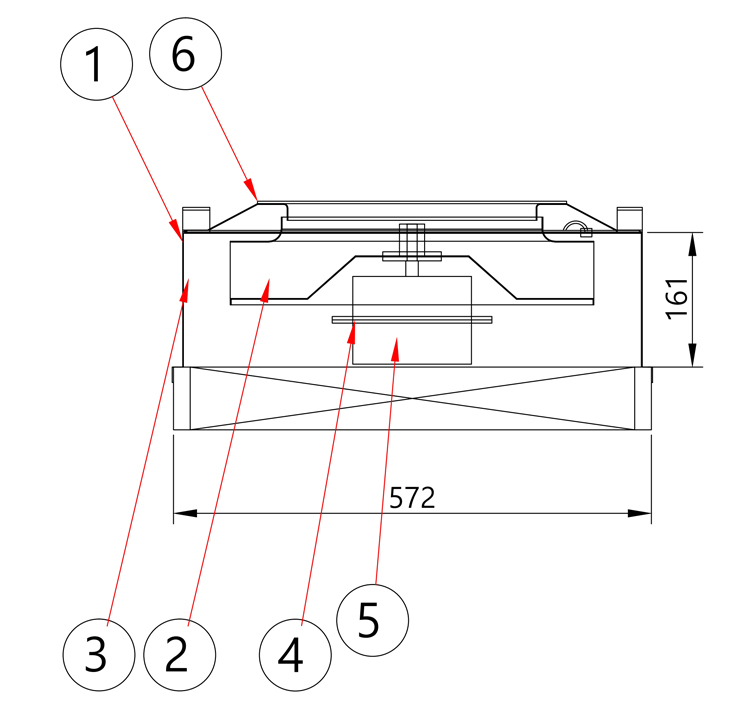 1
6
161
572
3
2
4
5